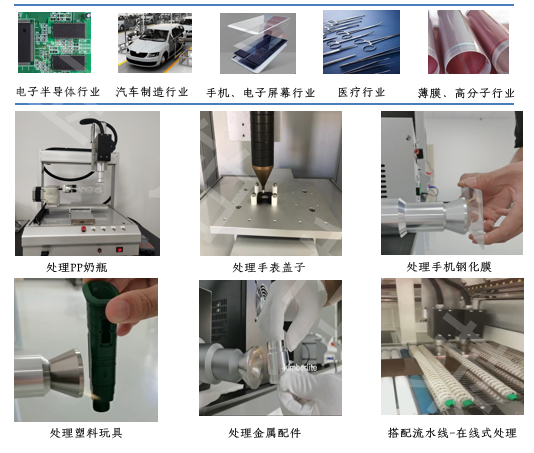 电子半导体行业　汽车制造行业　手机、电子屏幕行业　医疗行业　薄膜、高分子行业

处理PP奶瓶

处理手表盖子

处理手机钢化膜

处理塑料玩具

处理金属配件

搭配流水线-在线式处理